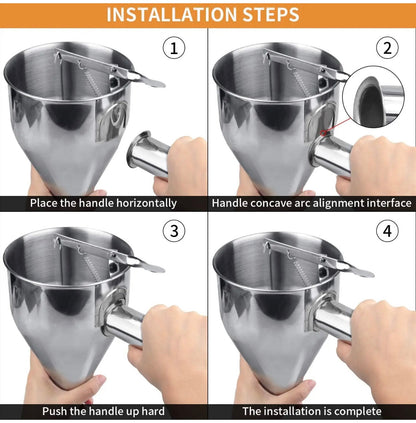 INSTALLATION STEPS

1

Place the handle horizontally

2

Handle concave arc alignment interface

3

Push the handle up hard

4

The installation is complete